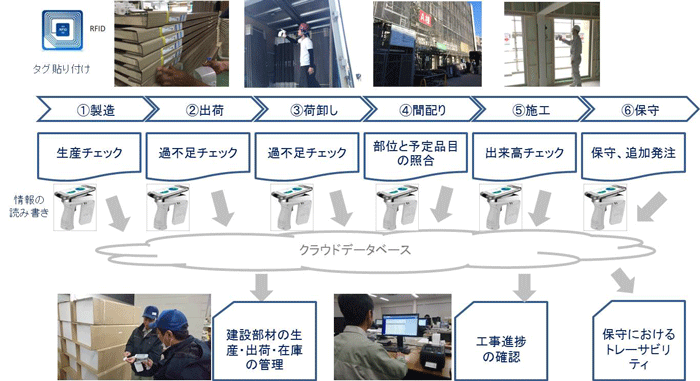 RFID
タグ貼り付け

①製造
②出荷
③荷卸し
④間配り
⑤施工
⑥保守

生産チェック
過不足チェック
過不足チェック
部位と予定品目の照合
出来高チェック
保守、追加発注

情報の読み書き

クラウドデータベース

建設部材の生産・出荷・在庫の管理

工事進捗の確認

保守におけるトレーサビリティ