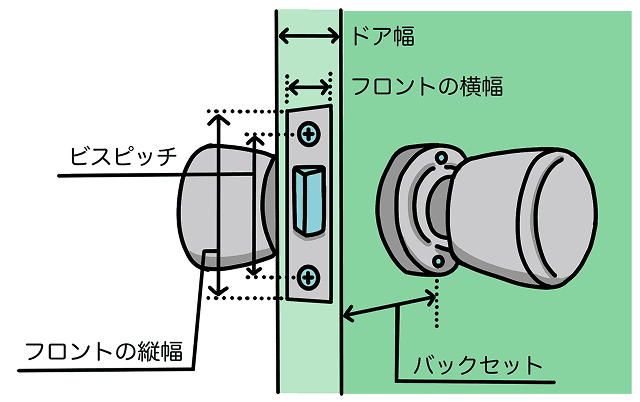 ドア幅

フロントの横幅

ビスピッチ

フロントの縦幅

バックセット