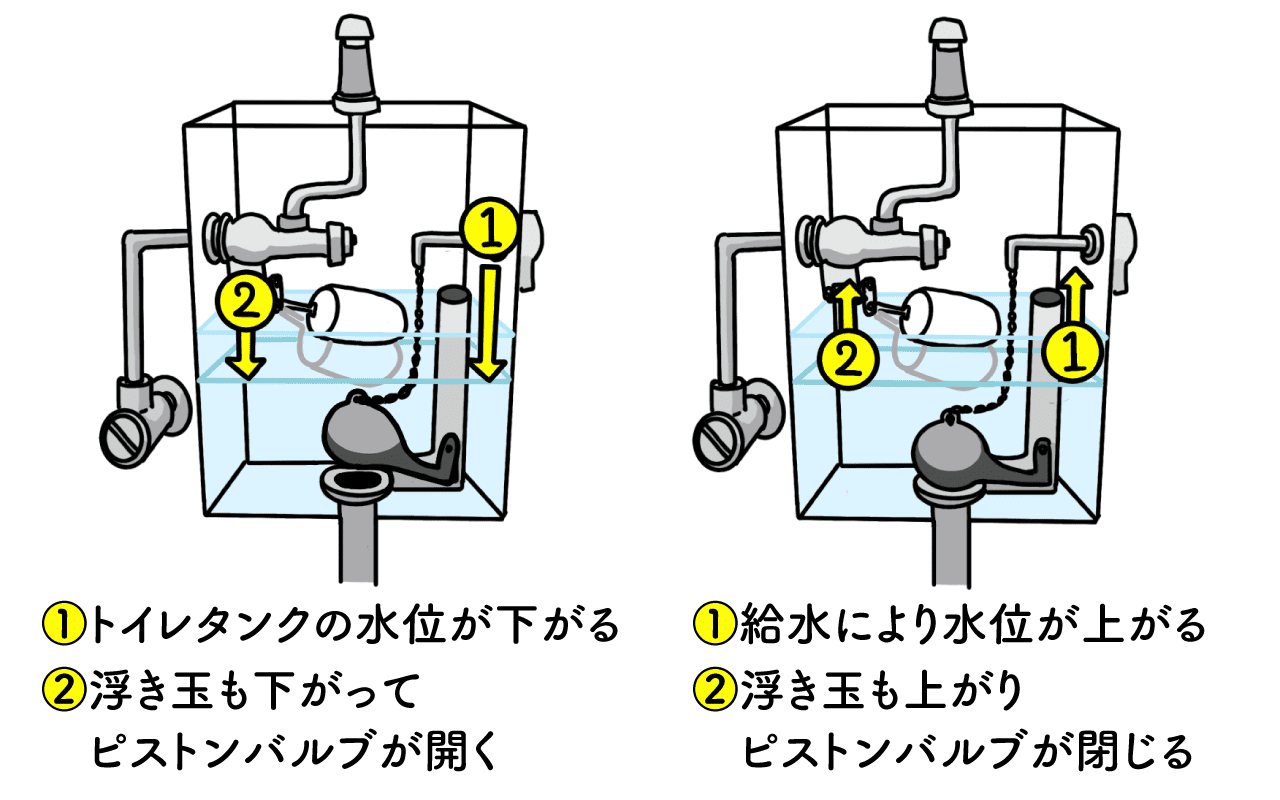 ①
②
①トイレタンクの水位が下がる
②浮き玉も下がって
ピストンバルブが開く

②
①
①給水により水位が上がる
②浮き玉も上がり
ピストンバルブが閉じる