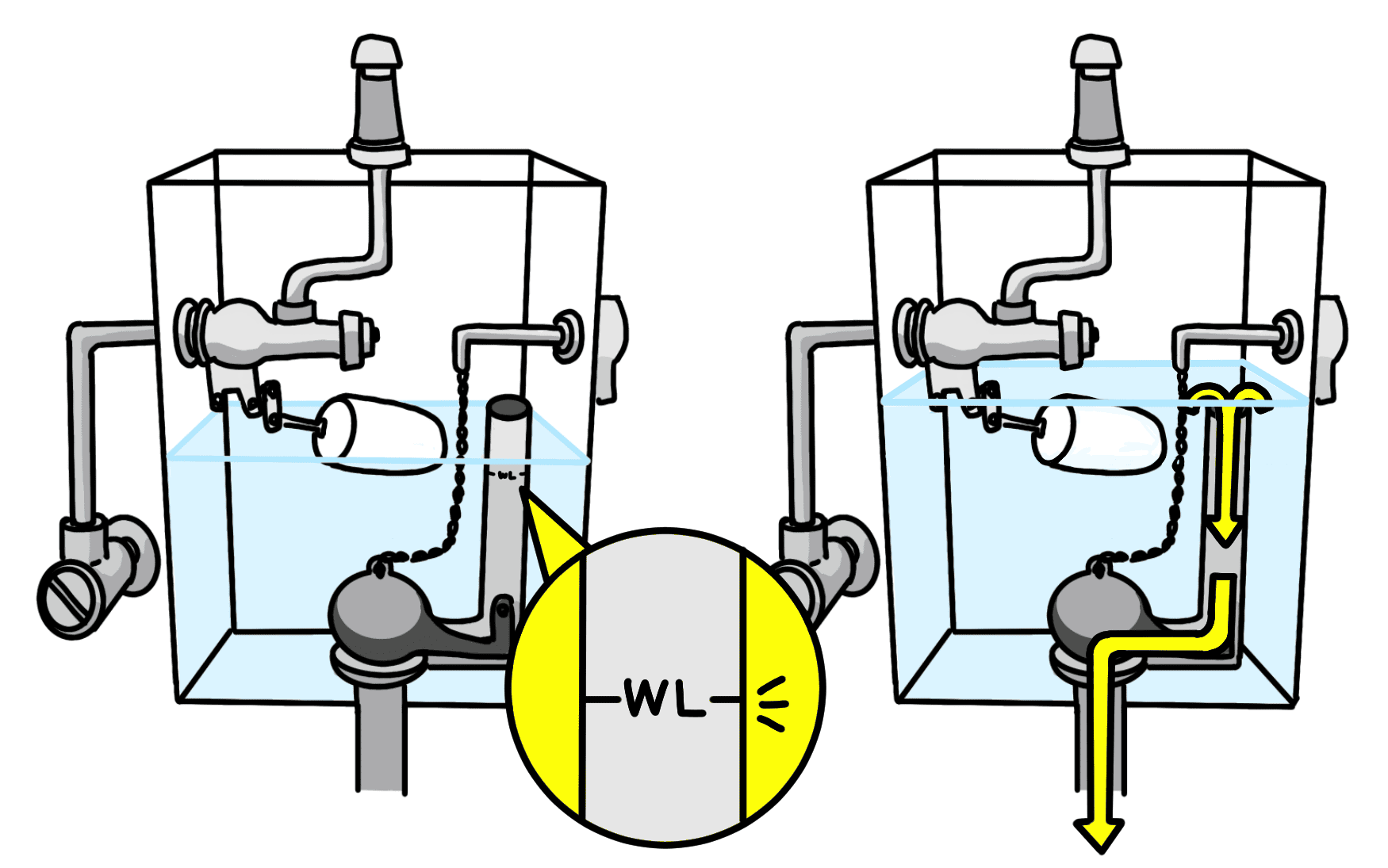 WL

WL