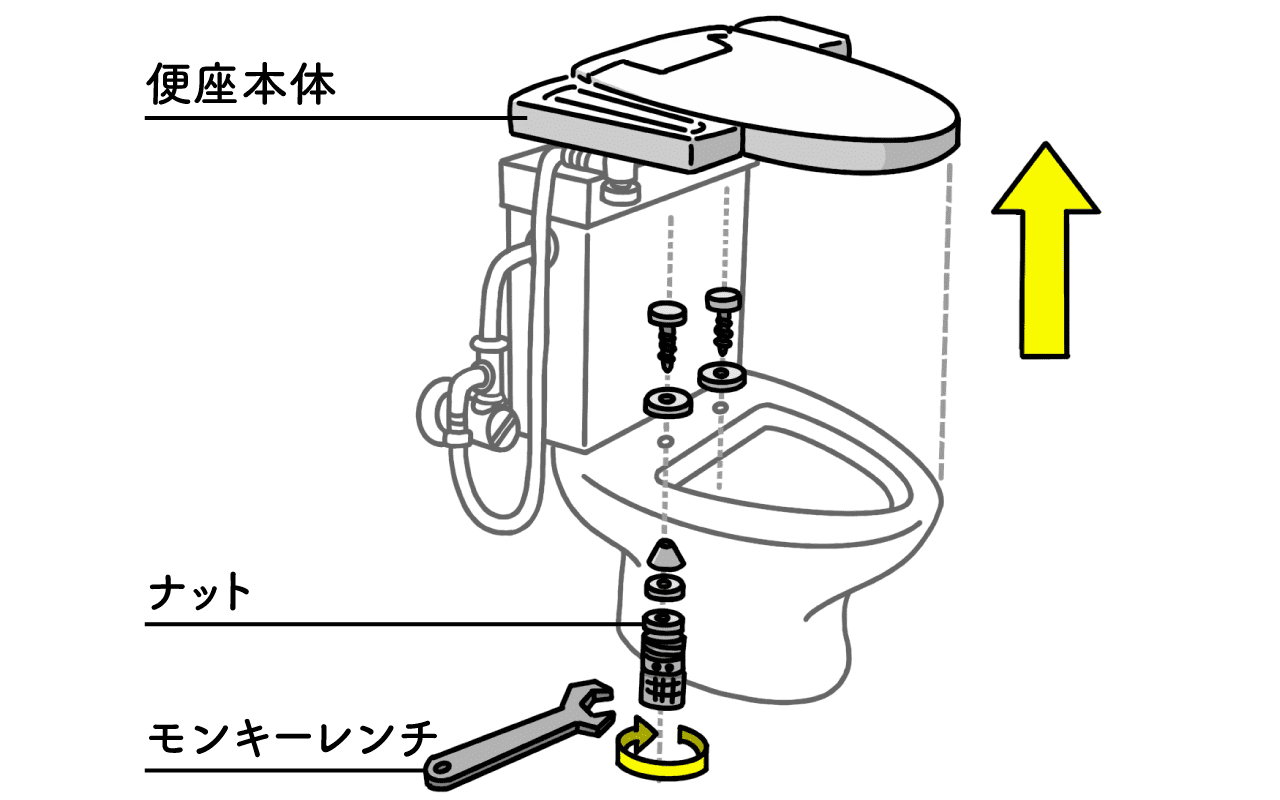 便座本体

ナット

モンキーレンチ