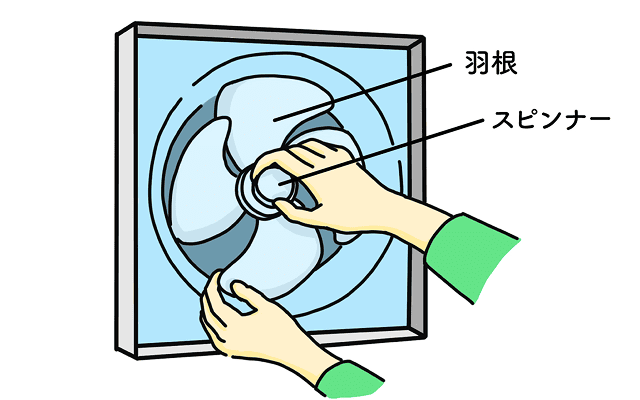 羽根
スピンナー