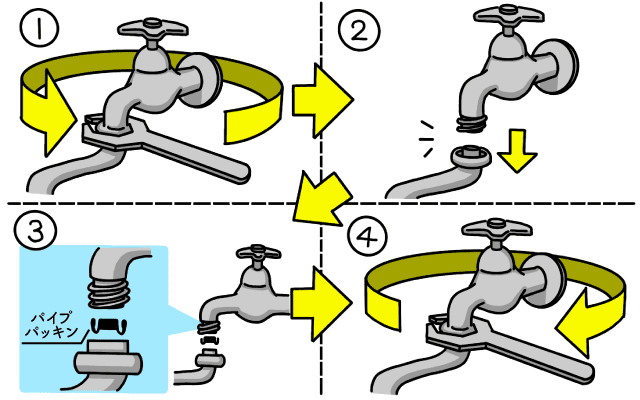 ①

②

③

パイプ
パッキン

④