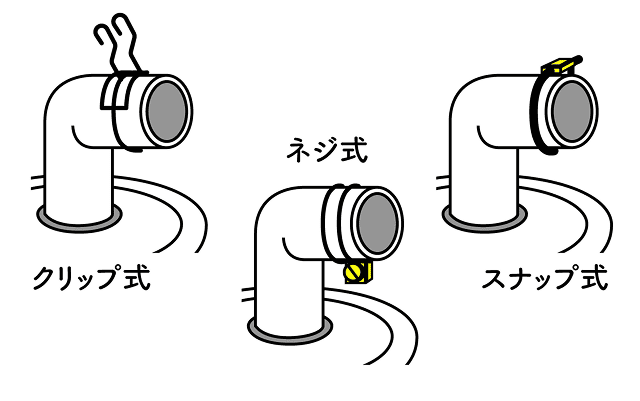 ネジ式

クリップ式

スナップ式