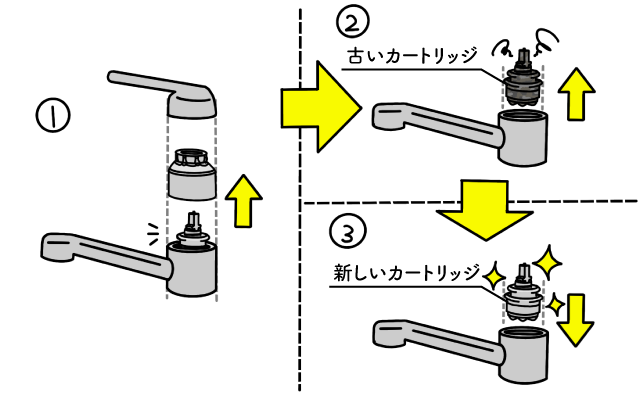 ①

②
古いカートリッジ

③
新しいカートリッジ