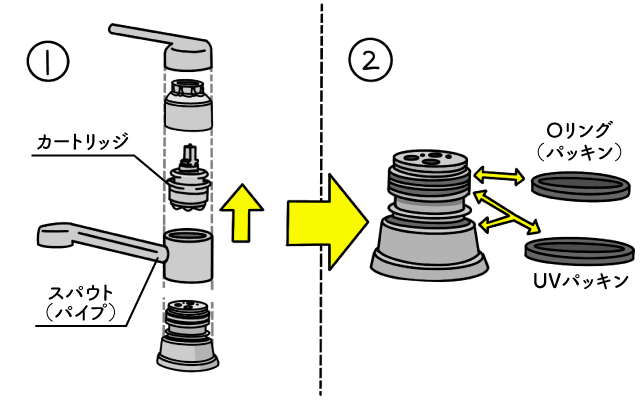 ①

カートリッジ

スパウト
（パイプ）

②

Oリング
（パッキン）

UVパッキン