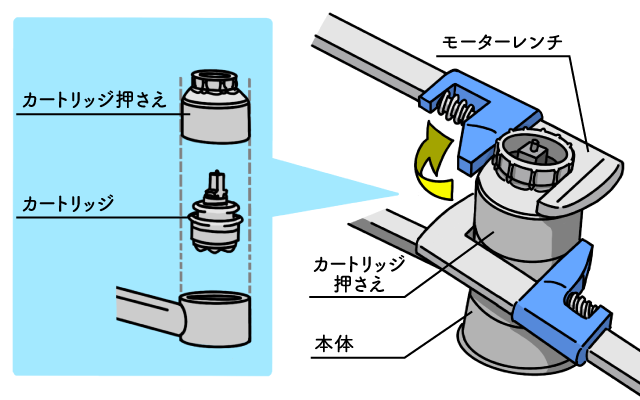 カートリッジ押さえ

カートリッジ

モーターレンチ

カートリッジ押さえ

本体