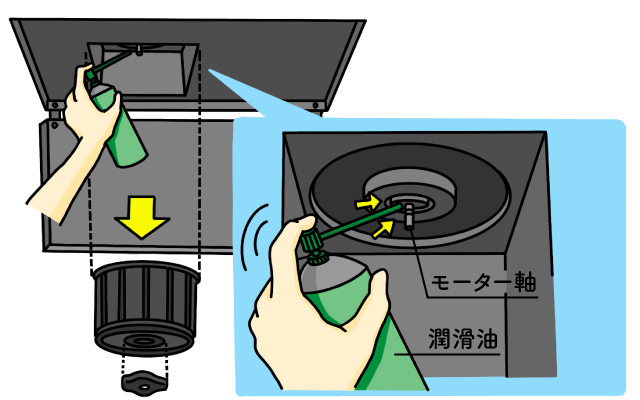 モーター軸
潤滑油