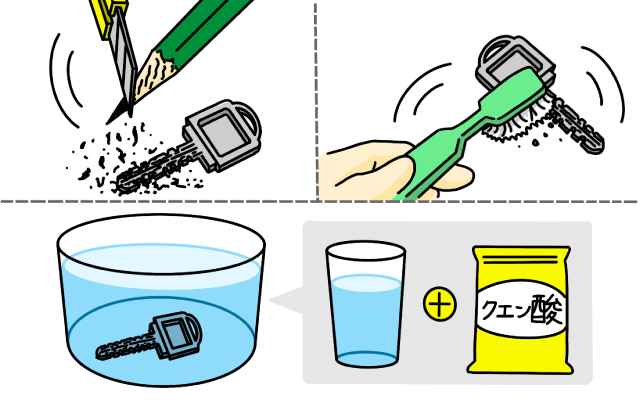 +

クエン酸