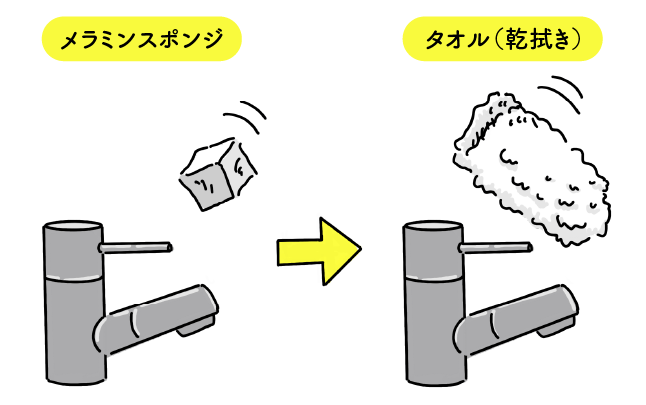 メラミンスポンジ

タオル（乾拭き）