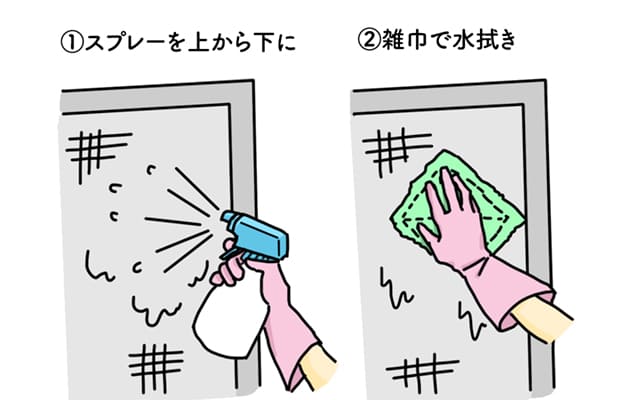 ①スプレーを上から下に

②雑巾で水拭き