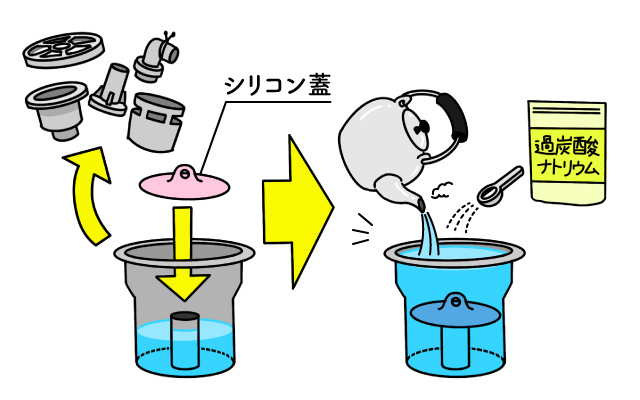 シリコン蓋

過炭酸ナトリウム