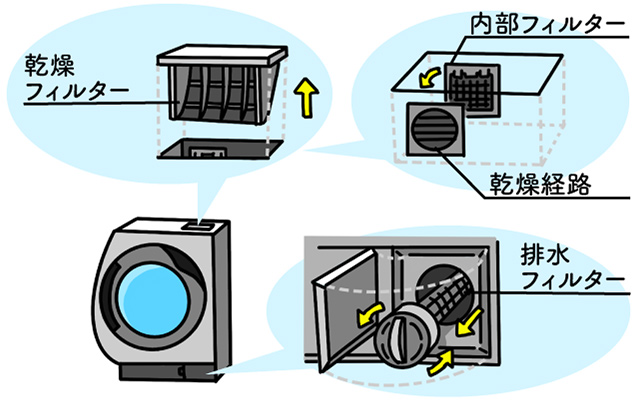 乾燥
フィルター

内部フィルター

乾燥経路

排水
フィルター