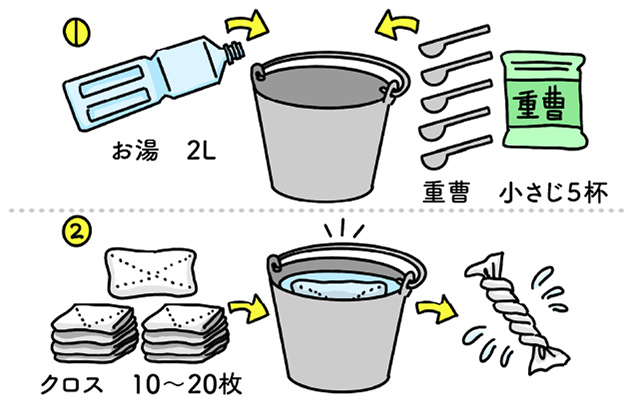 ①

お湯　2L

重曹

重曹　小さじ5杯

②

クロス　10～20枚