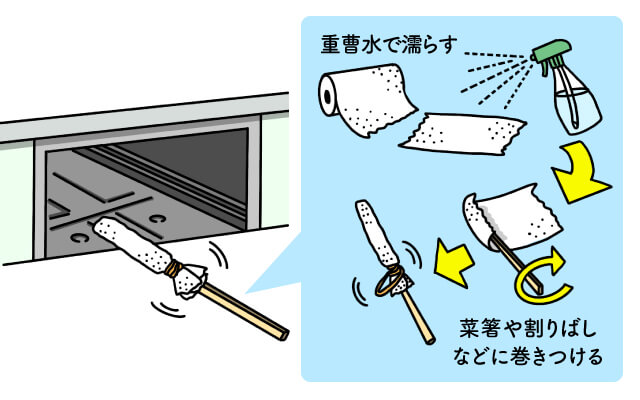 重曹水で濡らす

菜箸や割りばしなどに巻きつける