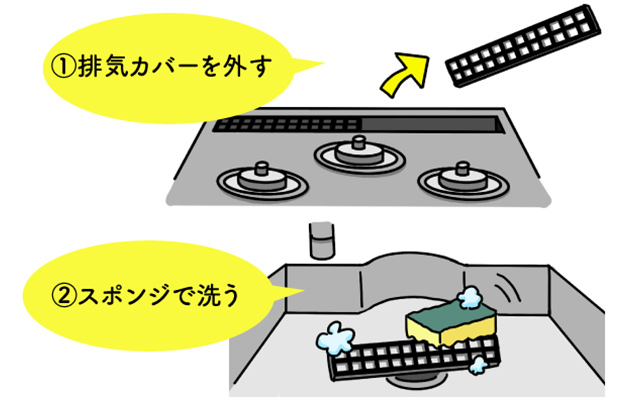 ①排気カバーを外す

②スポンジで洗う