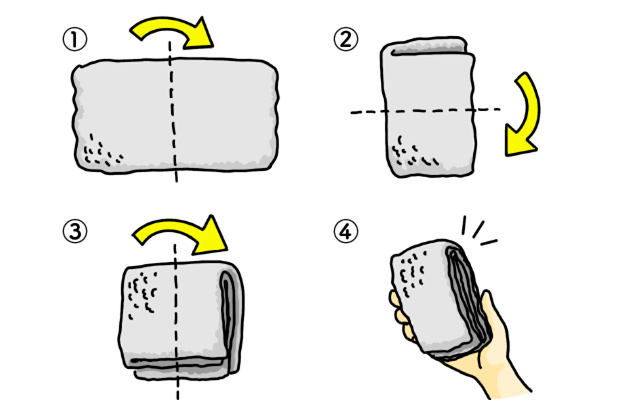 ①

②

③

④