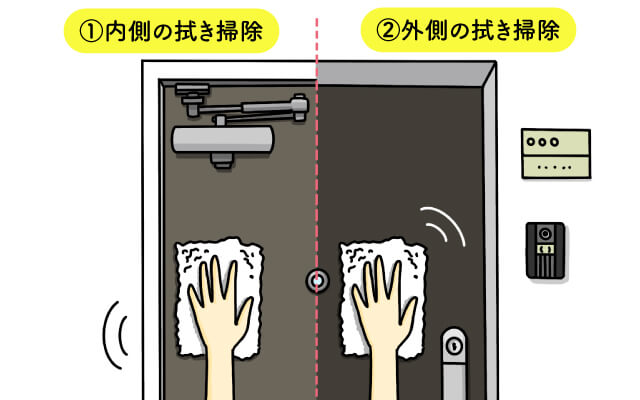 ①内側の拭き掃除

②外側の拭き掃除