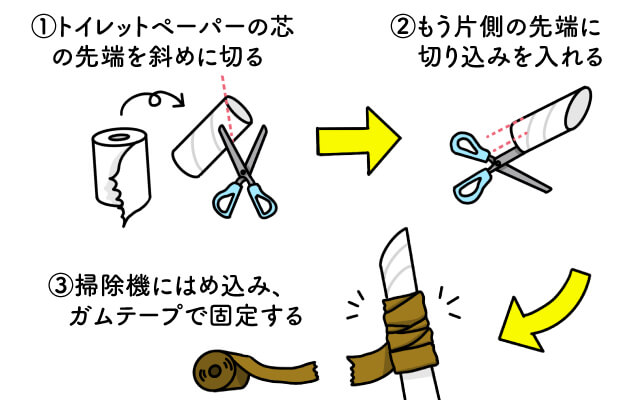 ①トイレットペーパーの芯の先端を斜めに切る

②もう片側の先端に切り込みを入れる

③掃除機にはめ込み、ガムテープで固定する