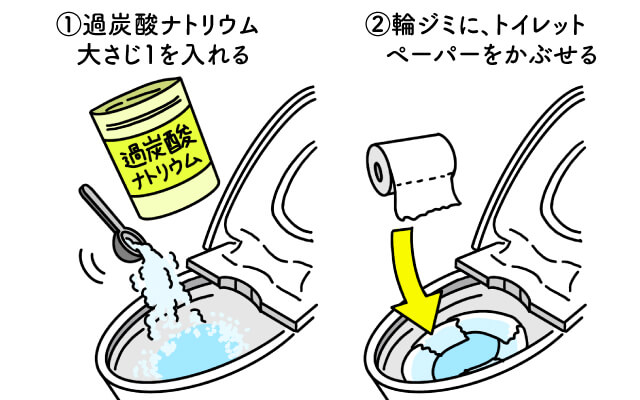 ①過炭酸ナトリウム大さじ1を入れる

過炭酸ナトリウム

②輪ジミに、トイレットペーパーをかぶせる