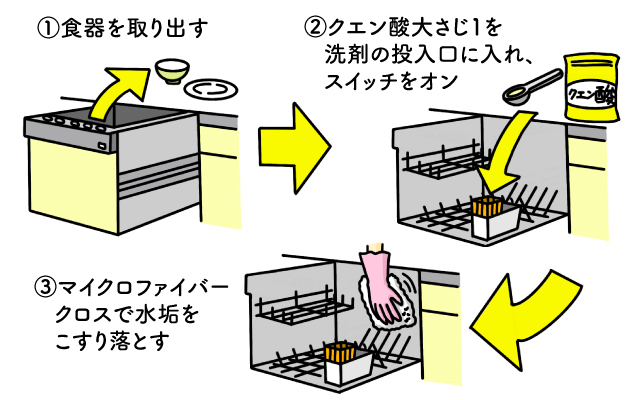 ①食器を取り出す

②クエン酸大さじ1を洗剤の投入口に入れ、スイッチをオン

クエン酸

③マイクロファイバークロスで水垢をこすり落とす