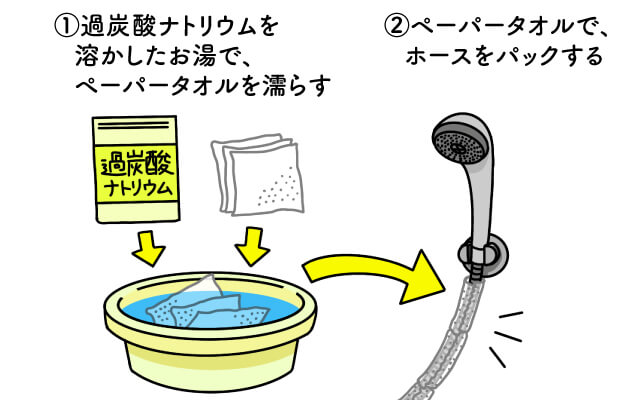 ①過炭酸ナトリウムを溶かしたお湯で、ペーパータオルを濡らす

②ペーパータオルで、ホースをパックする

過炭酸ナトリウム