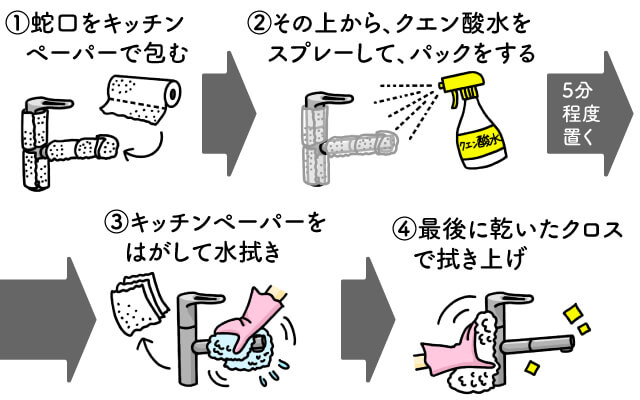 ①蛇口をキッチンペーパーで包む

②その上から、クエン酸水をスプレーして、パックをする

クエン酸水

5分程度置く

③キッチンペーパーをはがして水拭き

④最後に乾いたクロスで拭き上げ