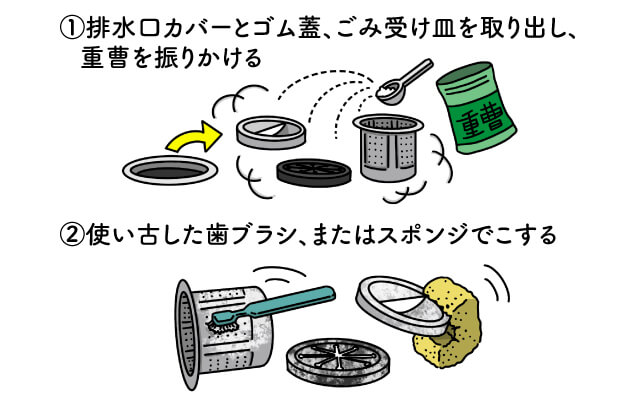 ①排水口カバーとゴム蓋、ごみ受け皿を取り出し、重曹を振りかける

重曹

②使い古した歯ブラシ、またはスポンジでこする