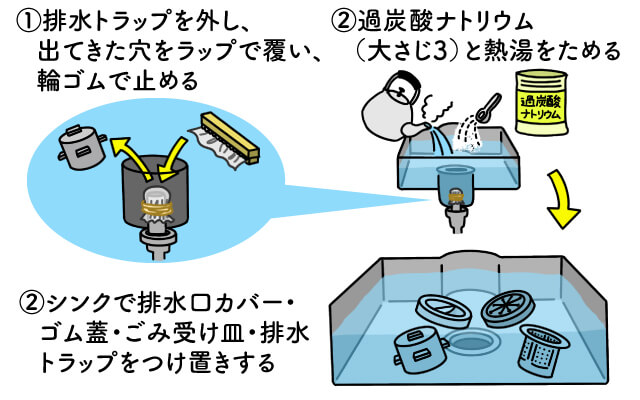 ①排水トラップを外し、出てきた穴をラップで覆い、輪ゴムで止める

②過炭酸ナトリウム（大さじ3）と熱湯をためる

過炭酸ナトリウム

②シンクで排水口カバー・ゴム蓋・ごみ受け皿・排水トラップをつけ置きする