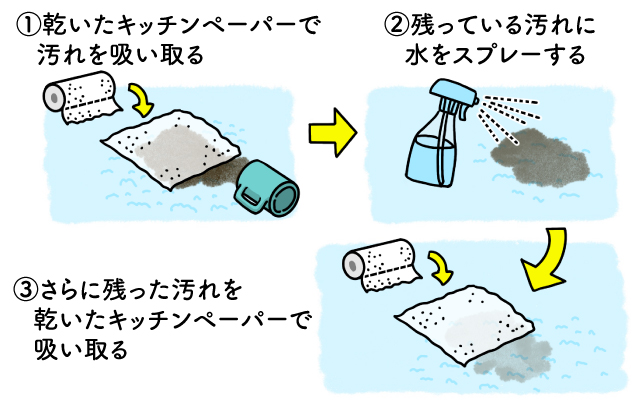 ①乾いたキッチンペーパーで汚れを吸い取る

②残っている汚れに水をスプレーする

③さらに残った汚れを乾いたキッチンペーパーで吸い取る