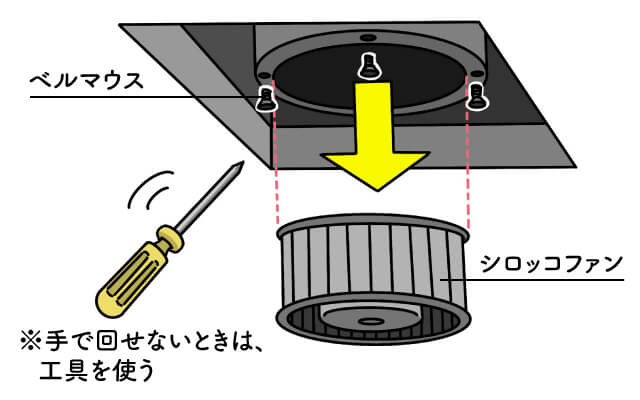 ベルマウス

シロッコファン

※手で回せないときは、工具を使う