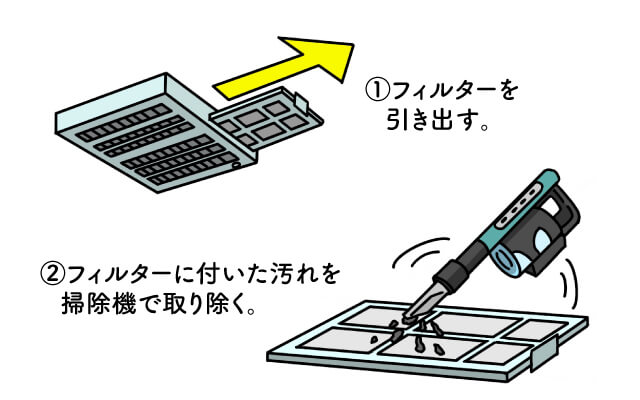 ①フィルターを引き出す。

②フィルターに付いた汚れを掃除機で取り除く。