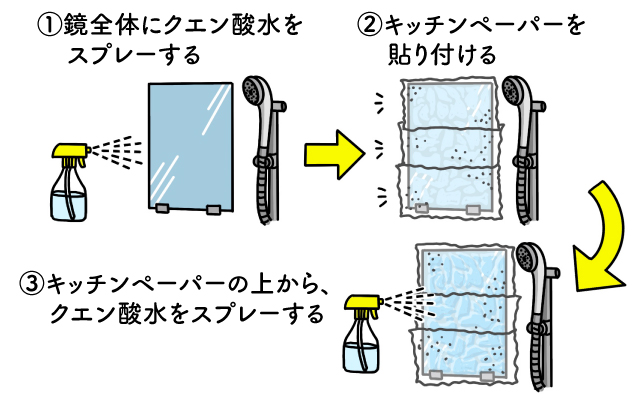 ①鏡全体にクエン酸水をスプレーする

②キッチンペーパーを貼り付ける

③キッチンペーパーの上から、クエン酸水をスプレーする