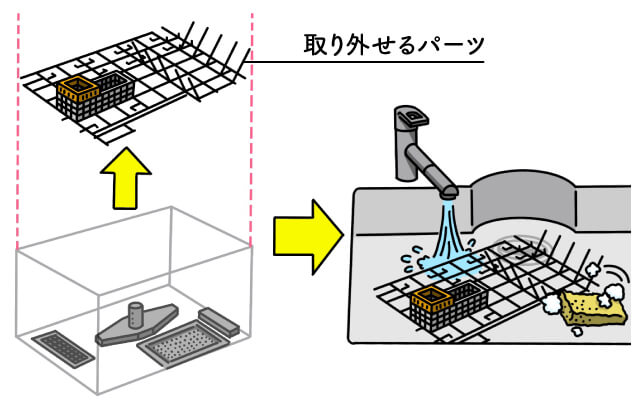 取り外せるパーツ