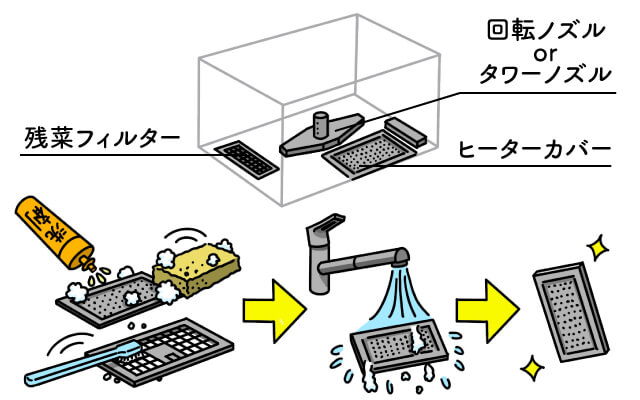 回転ノズル
or
タワーノズル

残菜フィルター

ヒーターカバー

洗剤