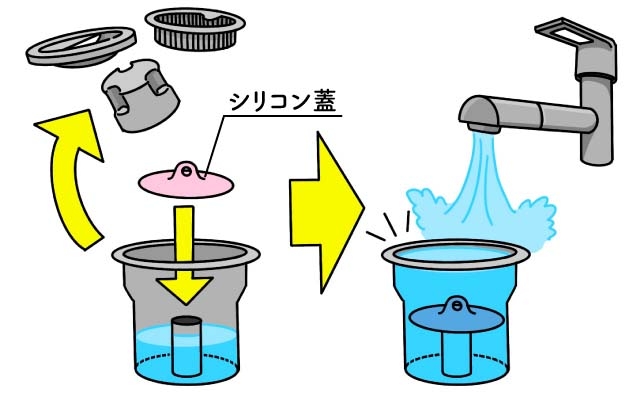 シリコン蓋