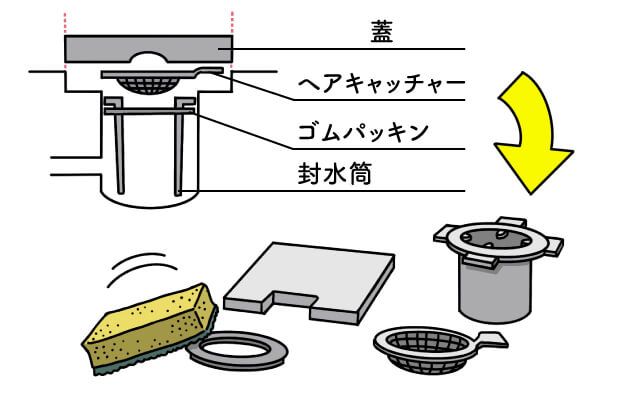 蓋

ヘアキャッチャー

ゴムパッキン

封水筒