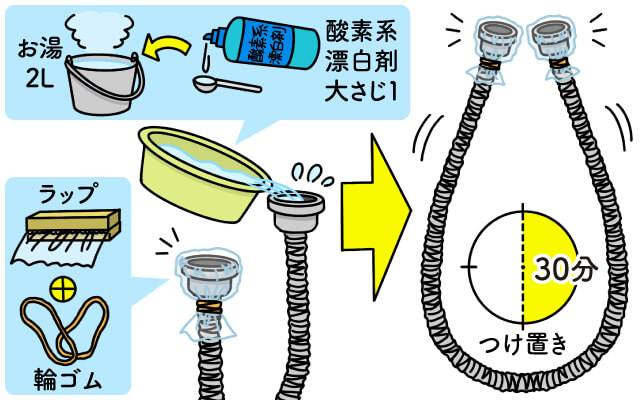 お湯
2L

酸素系漂白剤

酸素系
漂白剤
大さじ1

ラップ

輪ゴム

30分

つけ置き