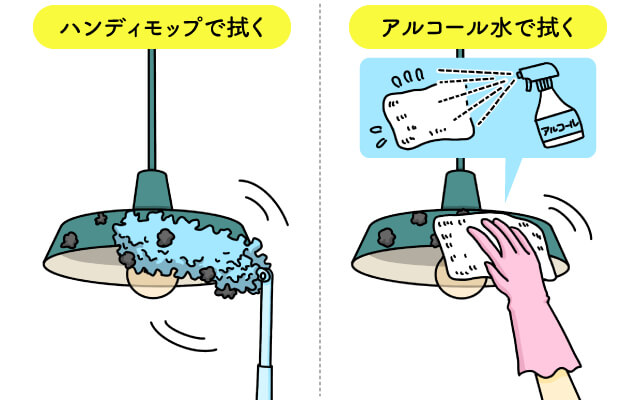 ハンディモップで拭く

アルコール水で拭く

アルコール