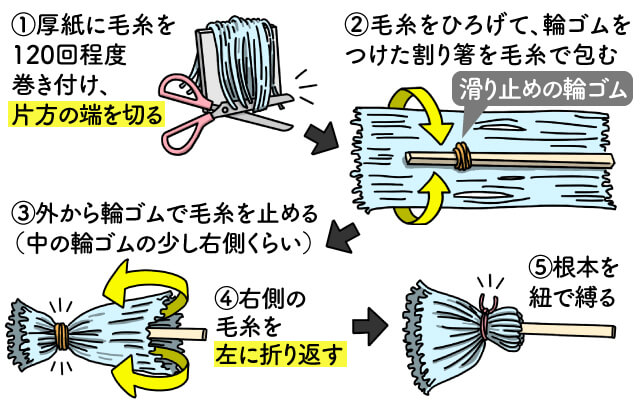 ①厚紙に毛糸を120回程度巻き付け、片方の端を切る

②毛糸をひろげて、輪ゴムをつけた割り箸を毛糸で包む

滑り止めの輪ゴム

③外から輪ゴムで毛糸を止める（中の輪ゴムの少し右側くらい）

④右側の毛糸を左に折り返す

⑤根本を紐で縛る