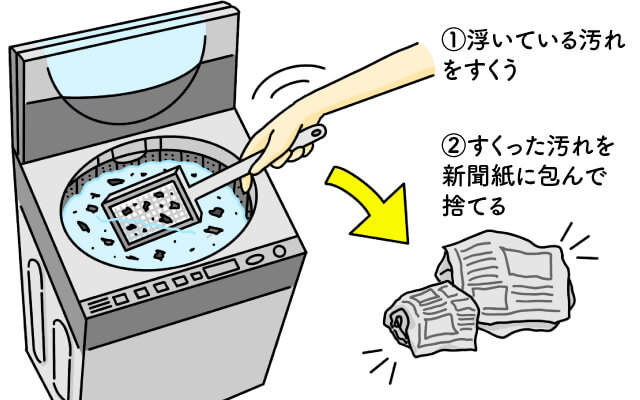 ①浮いている汚れをすくう

②すくった汚れを新聞紙に包んで捨てる