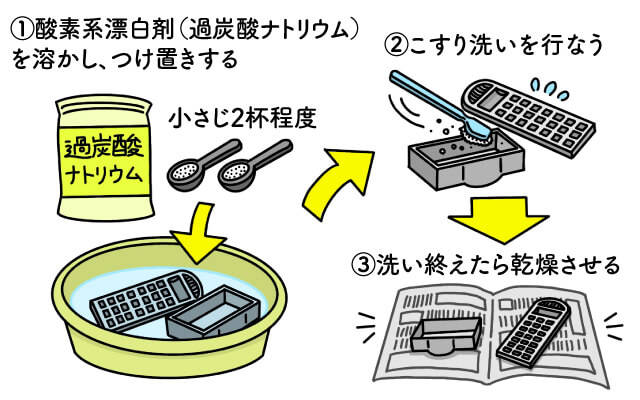 ①酸素系漂白剤（過炭酸ナトリウム）を溶かし、つけ置きする

過炭酸ナトリウム

小さじ2杯程度

②こすり洗いを行なう

③洗い終えたら乾燥させる