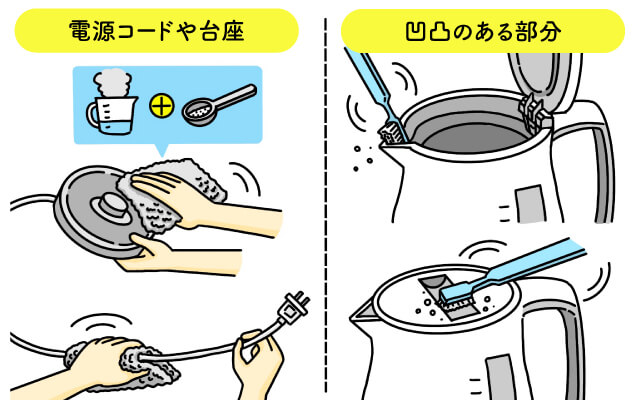 電源コードや台座

凹凸のある部分