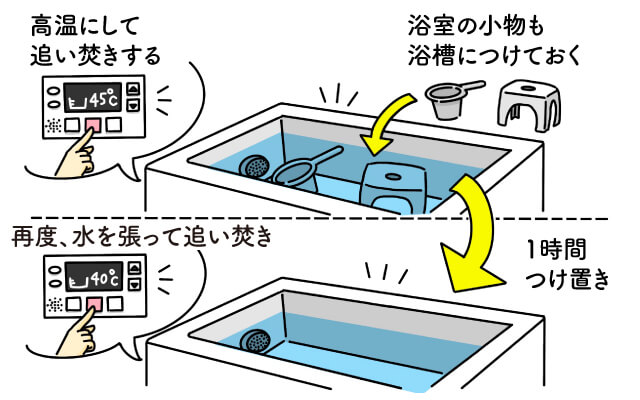 高温にして
追い焚きする

45℃

浴室の小物も
浴槽につけておく

再度、水を張って追い焚き

40℃

1時間
つけ置き