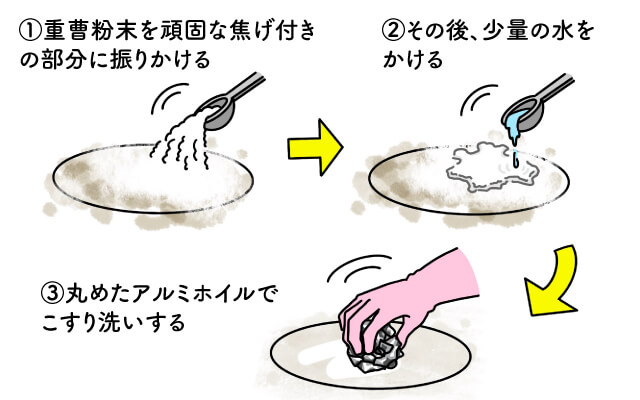 ①重曹粉末を頑固な焦げ付きの部分に振りかける

②その後、少量の水をかける

③丸めたアルミホイルでこすり洗いする