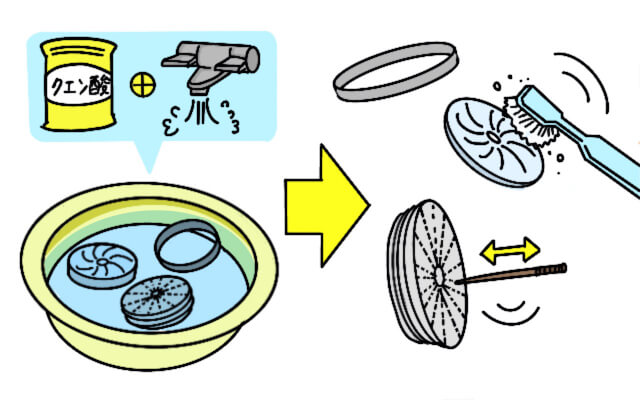 クエン酸