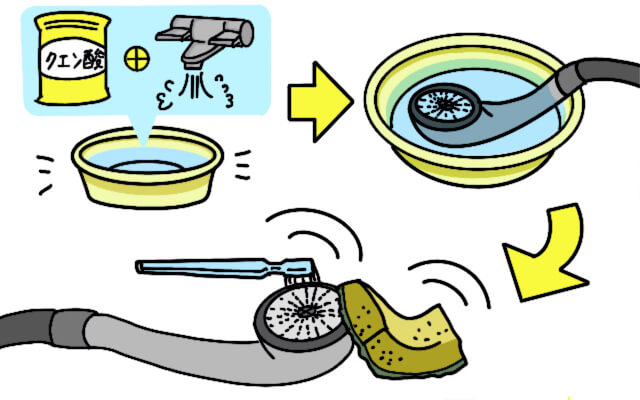 クエン酸