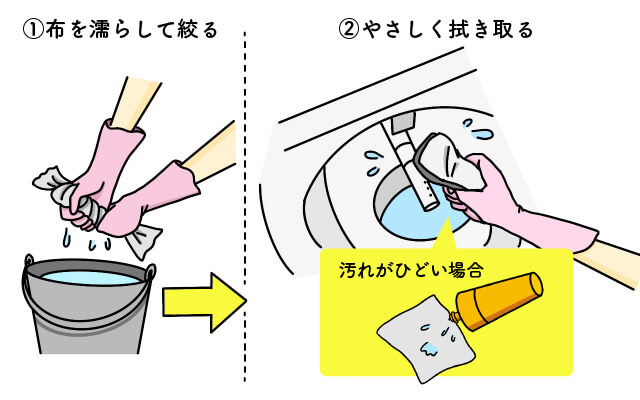 ①布を濡らして絞る

②やさしく拭き取る

汚れがひどい場合