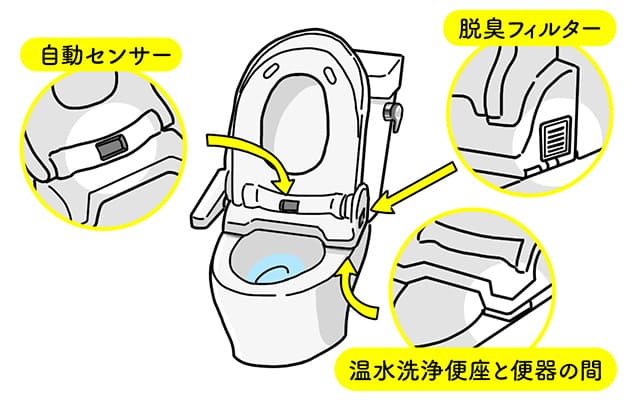 自動センサー

脱臭フィルター

温水洗浄便座と便器の間