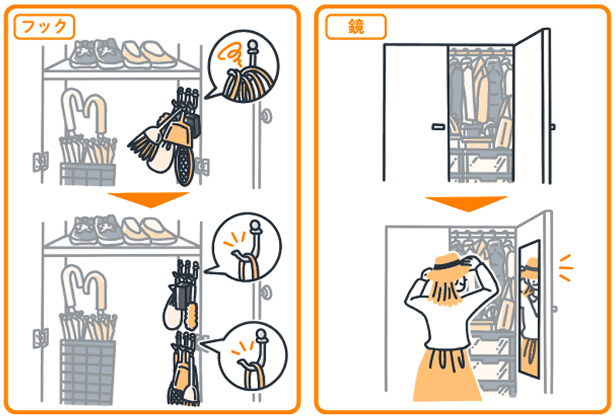 フック

鏡